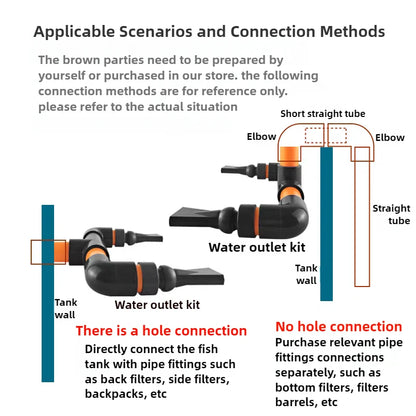 Applicable Scenarios and Connection Methods

The brown parties need to be prepared by yourself or purchased in our store. the following connection methods are for reference only. please refer to the actual situation

Short straight tube

Elbow

Elbow

Straight tube

Water outlet kit

Tank wall

Tank wall

Water outlet kit

There is a hole connection

Directly connect the fish tank with pipe fittings such as back filters, side filters, backpacks, etc

No hole connection

Purchase relevant pipe fittings connections separately, such as bottom filters, filters barrels, etc