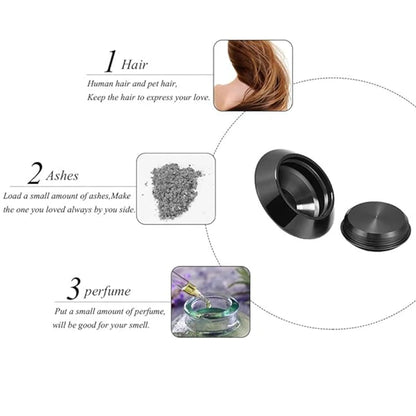 1 Hair

Human hair and pet hair,
Keep the hair to express your love.

2 Ashes

Load a small amount of ashes,Make the one you loved always by you side.

3 perfume

Put a small amount of perfume,
will be good for your smell.