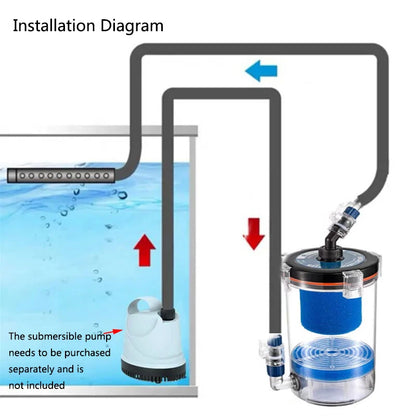 Installation Diagram

The submersible pump needs to be purchased separately and is not included