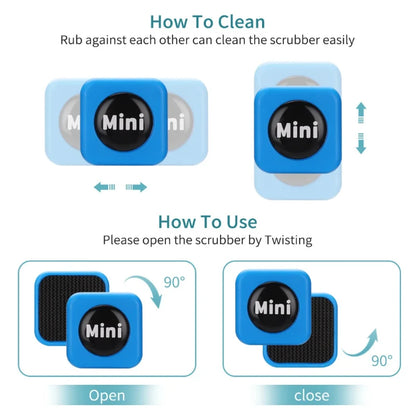 How To Clean
Rub against each other can clean the scrubber easily

Mini
Mini

How To Use
Please open the scrubber by Twisting

90°
Mini

Mini
90°

Open

close