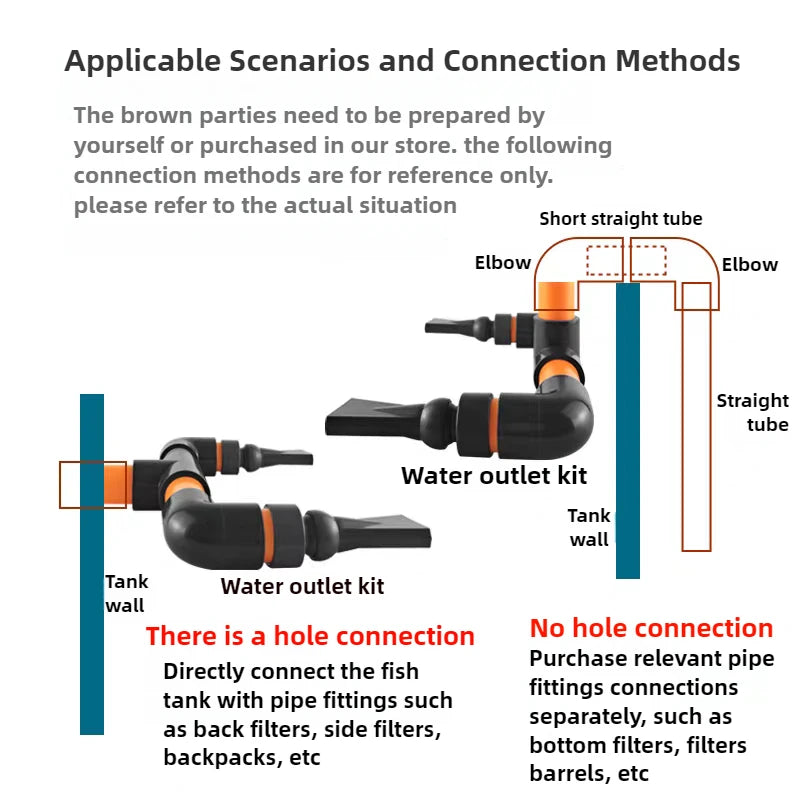 Applicable Scenarios and Connection Methods

The brown parties need to be prepared by yourself or purchased in our store. the following connection methods are for reference only. please refer to the actual situation

Short straight tube

Elbow

Elbow

Straight tube

Water outlet kit

Tank wall

Tank wall

Water outlet kit

There is a hole connection

Directly connect the fish tank with pipe fittings such as back filters, side filters, backpacks, etc

No hole connection

Purchase relevant pipe fittings connections separately, such as bottom filters, filters barrels, etc