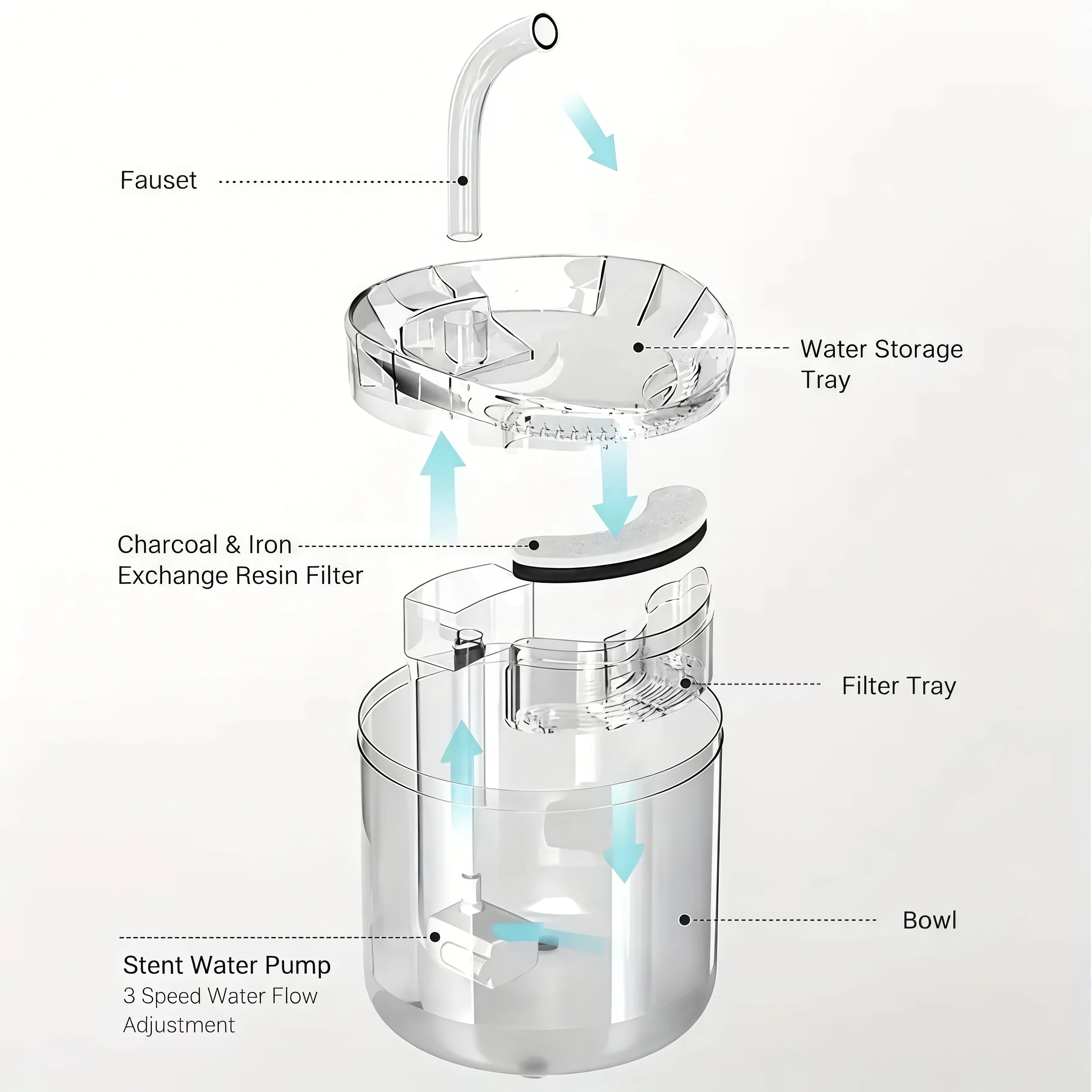 Fauset

Water Storage Tray

Charcoal & Iron Exchange Resin Filter

Filter Tray

Bowl

Stent Water Pump
3 Speed Water Flow Adjustment